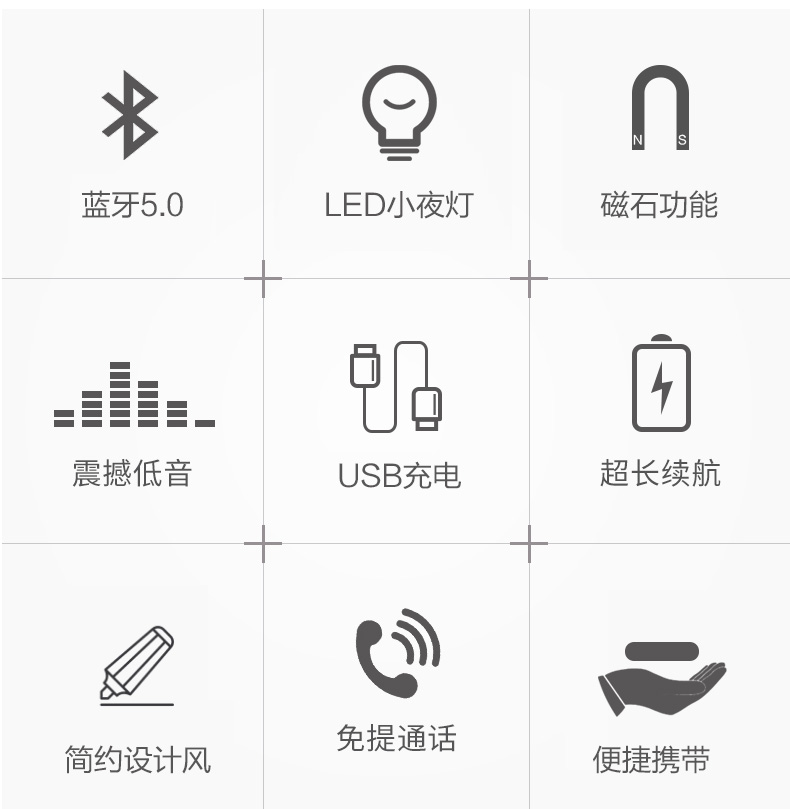 蓝牙5.0

LED小夜灯

N S

磁石功能

震撼低音

USB充电

超长续航

简约设计风

免提通话

便捷携带